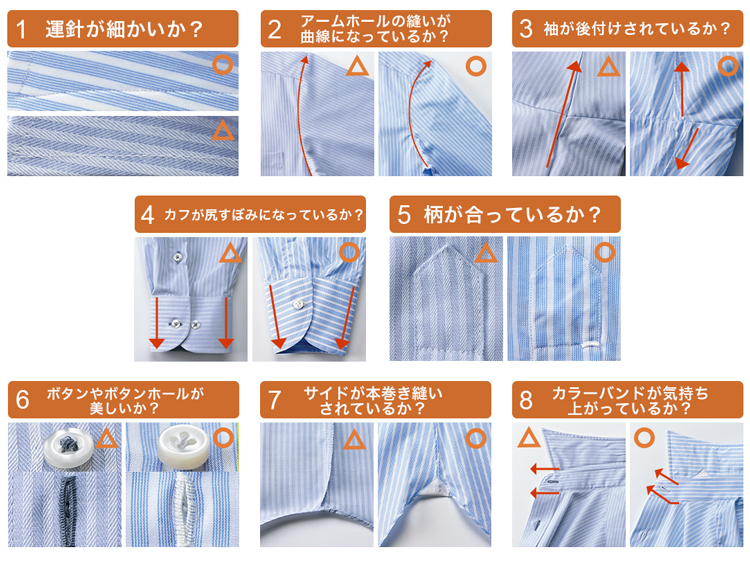 1 運針が細かいか？

○

△

2 アームホールの縫いが曲線になっているか？

△

○

3 袖が後付けされているか？

△

○

4 カフが尻すぼみになっているか？

△

○

5 柄が合っているか？

△

○

6 ボタンやボタンホールが美しいか？

△

○

7 サイドが本巻き縫いされているか？

△

○

8 カラーバンドが気持ち上がっているか？

△

○